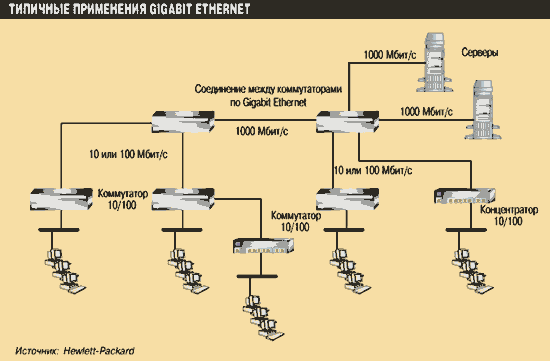 ТИПИЧНЫЕ ПРИМЕНЕНИЯ GIGABIT ETHERNET

1000 Мбит/с

Серверы

Соединение между коммутаторами по Gigabit Ethernet

1000 Мбит/с

1000 Мбит/с

10 или 100 Мбит/с

10 или 100 Мбит/с

Коммутатор 10/100

Коммутатор 10/100

Концентратор 10/100

Источник: Hewlett-Packard